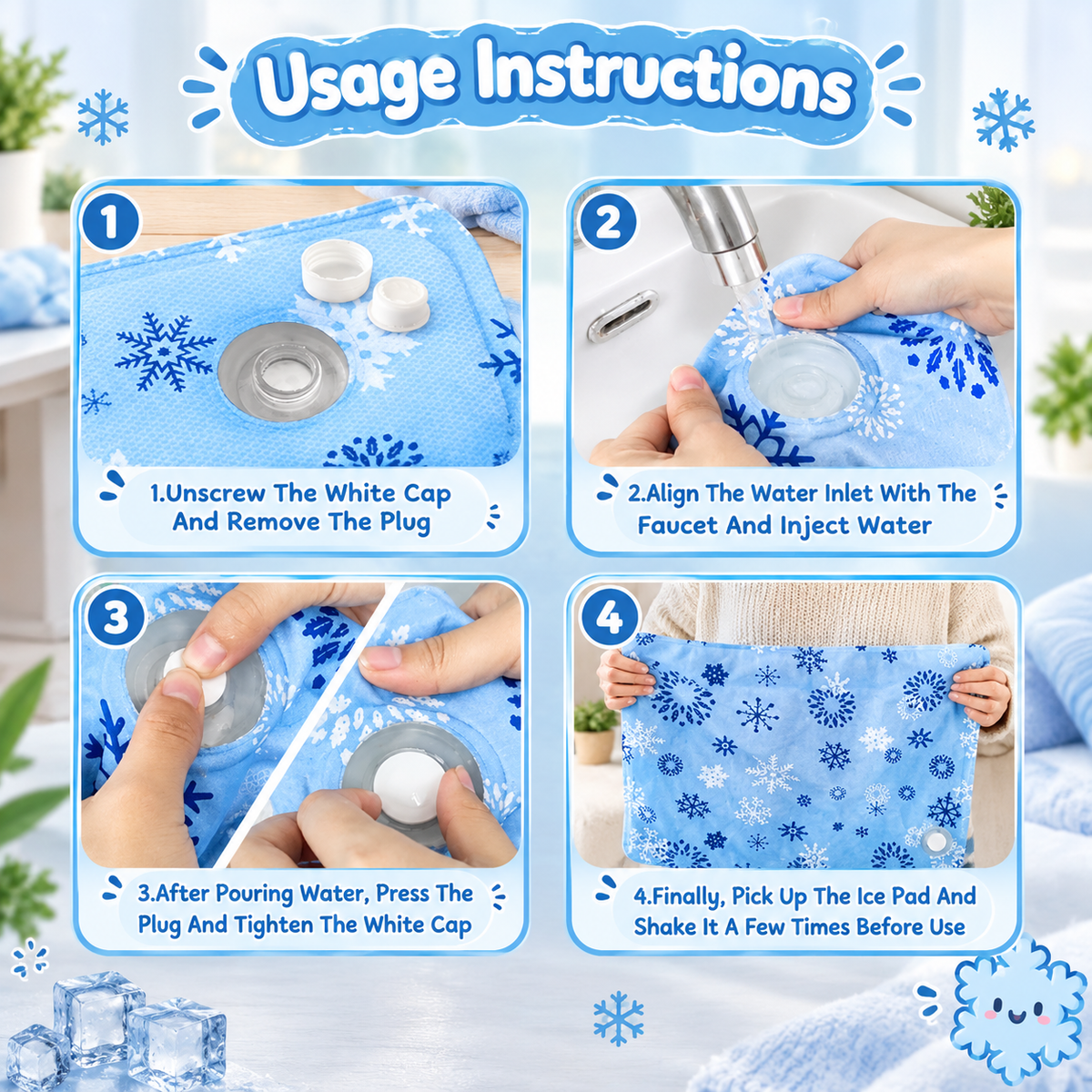 Usage Instructions

1

1.Unscrew The White Cap And Remove The Plug

2

2.Align The Water Inlet With The Faucet And Inject Water

3

3.After Pouring Water, Press The Plug And Tighten The White Cap

4

4.Finally, Pick Up The Ice Pad And Shake It A Few Times Before Use