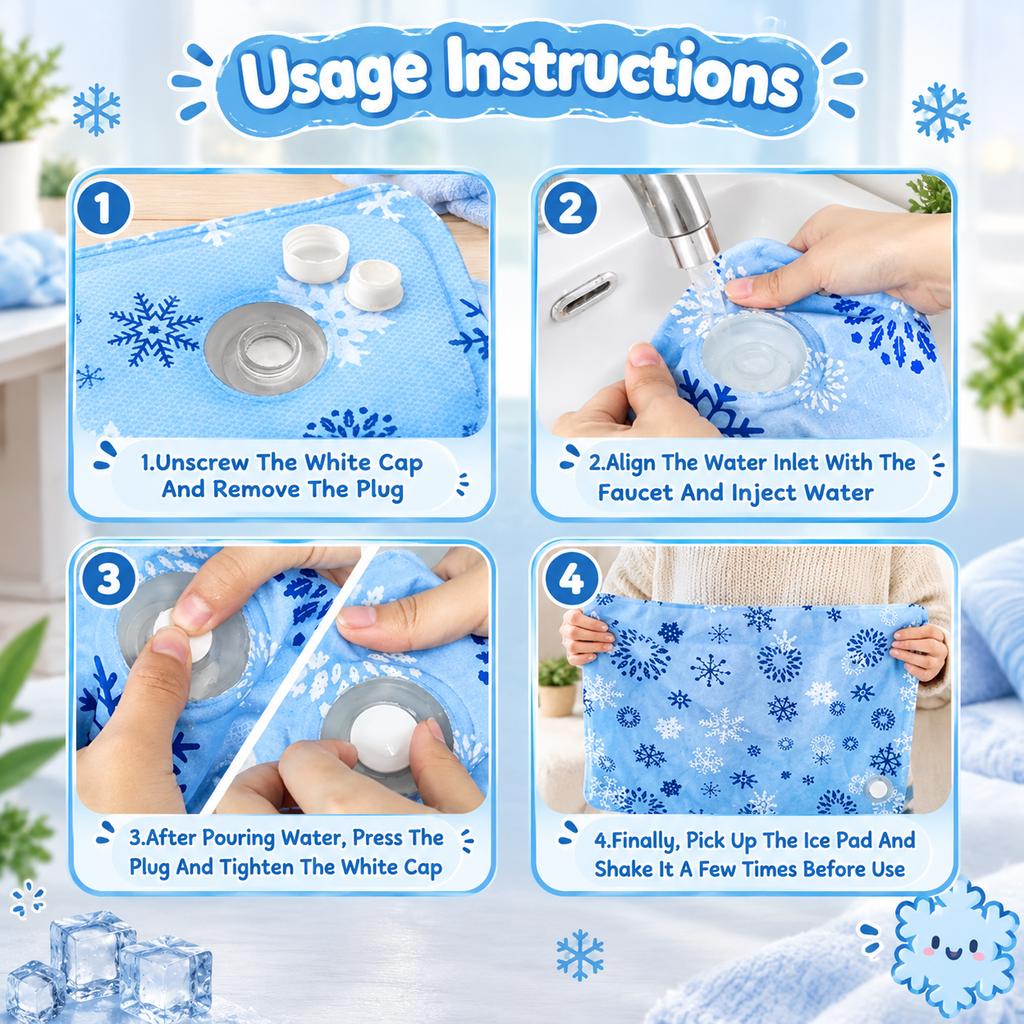 Usage Instructions

1

1.Unscrew The White Cap And Remove The Plug

2

2.Align The Water Inlet With The Faucet And Inject Water

3

3.After Pouring Water, Press The Plug And Tighten The White Cap

4

4.Finally, Pick Up The Ice Pad And Shake It A Few Times Before Use